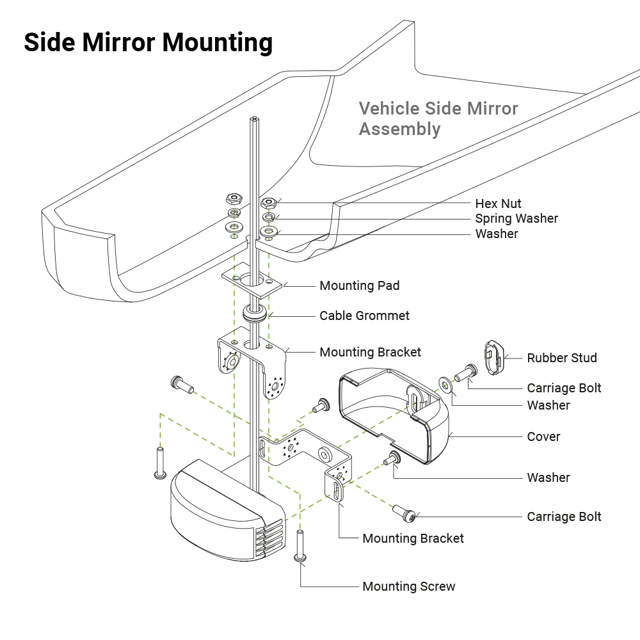 Side Mirror Mounting

Vehicle Side Mirror Assembly

Hex Nut

Spring Washer

Washer

Mounting Pad

Cable Grommet

Mounting Bracket

Rubber Stud

Carriage Bolt

Washer

Cover

Washer

Carriage Bolt

Mounting Bracket

Mounting Screw